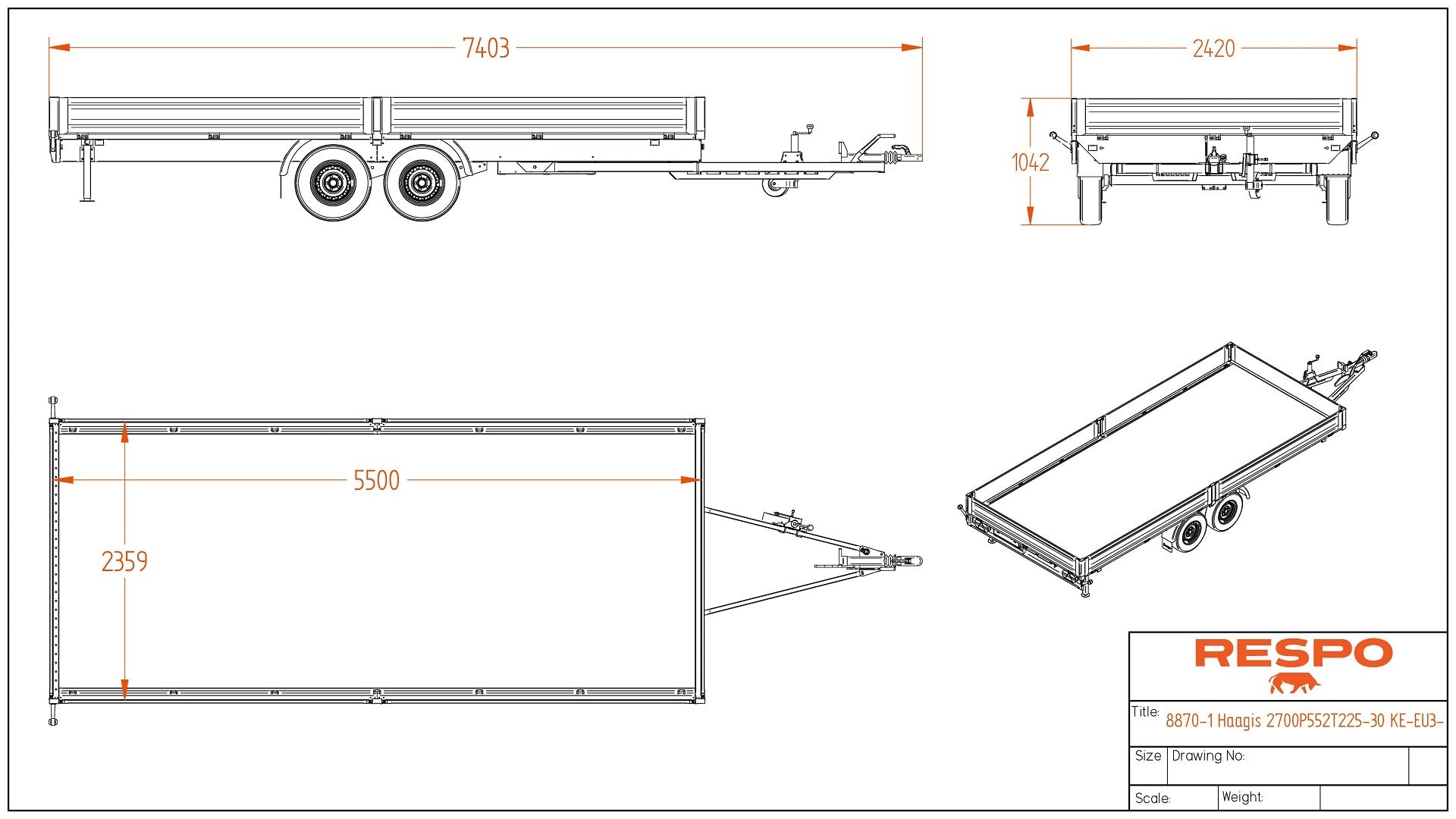 7403

2420

1042

5500

2359

RESPO

Title: 8870-1 Haagis 2700P552T225-30 KE-EU3-

Size Drawing No:

Scale: Weight: